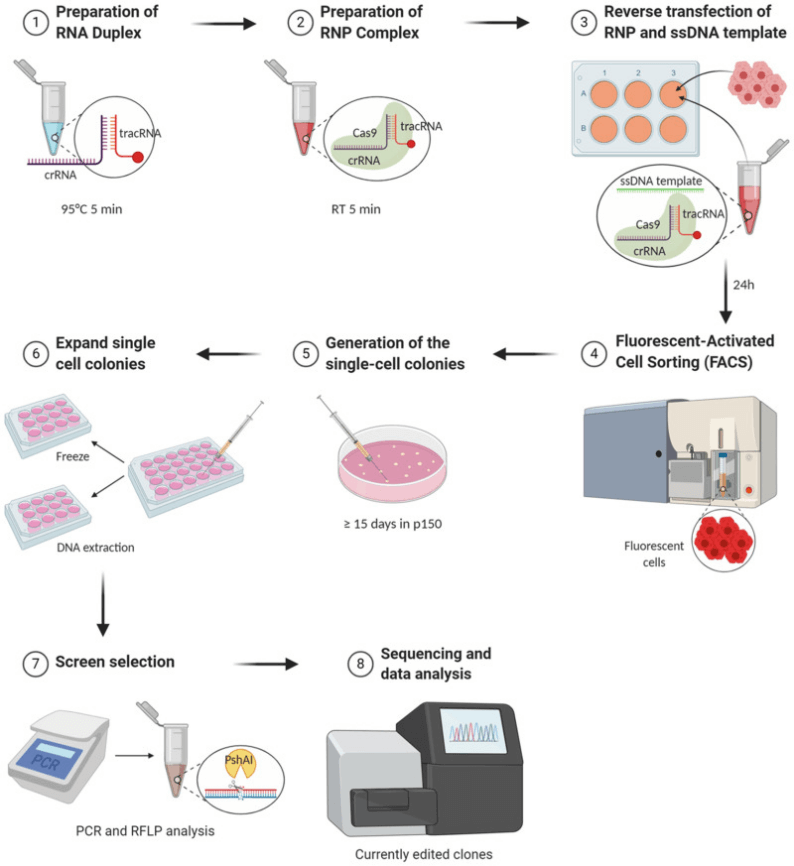 1 Preparation of RNA Duplex

tracRNA
crRNA

95°C 5 min

2 Preparation of RNP Complex

Cas9
tracRNA
crRNA

RT 5 min

3 Reverse transfection of RNP and ssDNA template

1 2 3
A
B

ssDNA template
Cas9
tracRNA
crRNA

24h

4 Fluorescent-Activated Cell Sorting (FACS)

Fluorescent cells

5 Generation of the single-cell colonies

≥ 15 days in p150

6 Expand single cell colonies

Freeze

DNA extraction

7 Screen selection

PCR

PshAI

PCR and RFLP analysis

8 Sequencing and data analysis

Currently edited clones